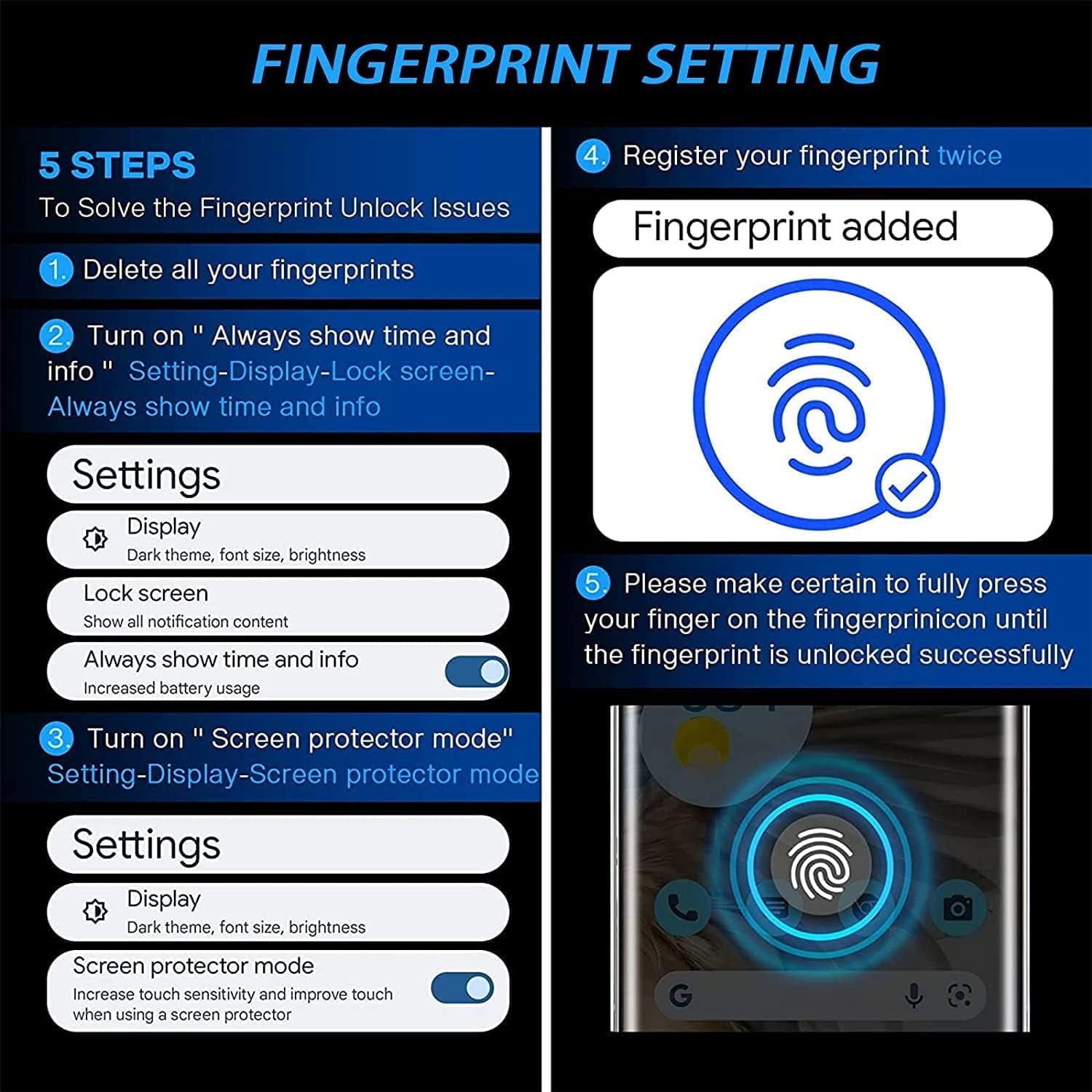 FINGERPRINT SETTING

5 STEPS
To Solve the Fingerprint Unlock Issues

1. Delete all your fingerprints

2. Turn on " Always show time and info " Setting-Display-Lock screen-Always show time and info

Settings

Display
Dark theme, font size, brightness

Lock screen
Show all notification content

Always show time and info
Increased battery usage

3. Turn on " Screen protector mode" Setting-Display-Screen protector mode

Settings

Display
Dark theme, font size, brightness

Screen protector mode
Increase touch sensitivity and improve touch when using a screen protector

4. Register your fingerprint twice

Fingerprint added

5. Please make certain to fully press your finger on the fingerprinicon until the fingerprint is unlocked successfully

G