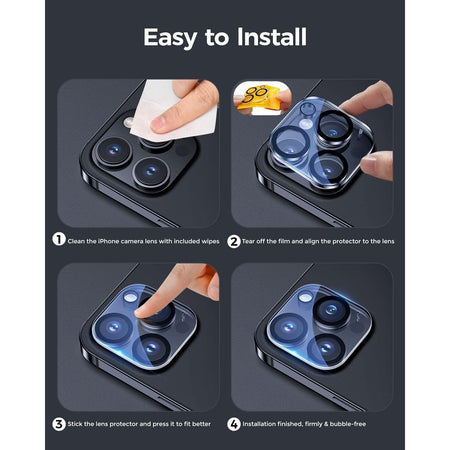 Easy to Install

1 Clean the iPhone camera lens with included wipes

2 Tear off the film and align the protector to the lens

3 Stick the lens protector and press it to fit better

4 Installation finished, firmly & bubble-free