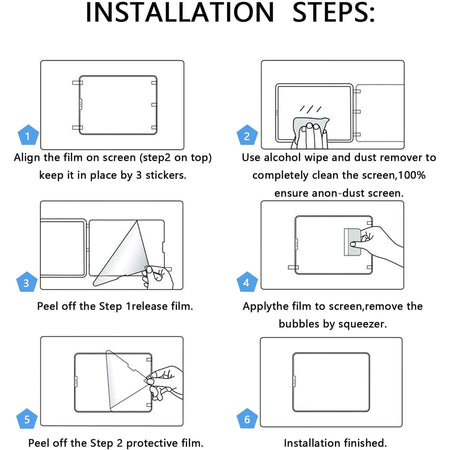 INSTALLATION STEPS:

1

Align the film on screen (step2 on top) keep it in place by 3 stickers.

2

Use alcohol wipe and dust remover to completely clean the screen,100% ensure anon-dust screen.

3

Peel off the Step 1release film.

4

Applythe film to screen,remove the bubbles by squeezer.

5

Peel off the Step 2 protective film.

6

Installation finished.